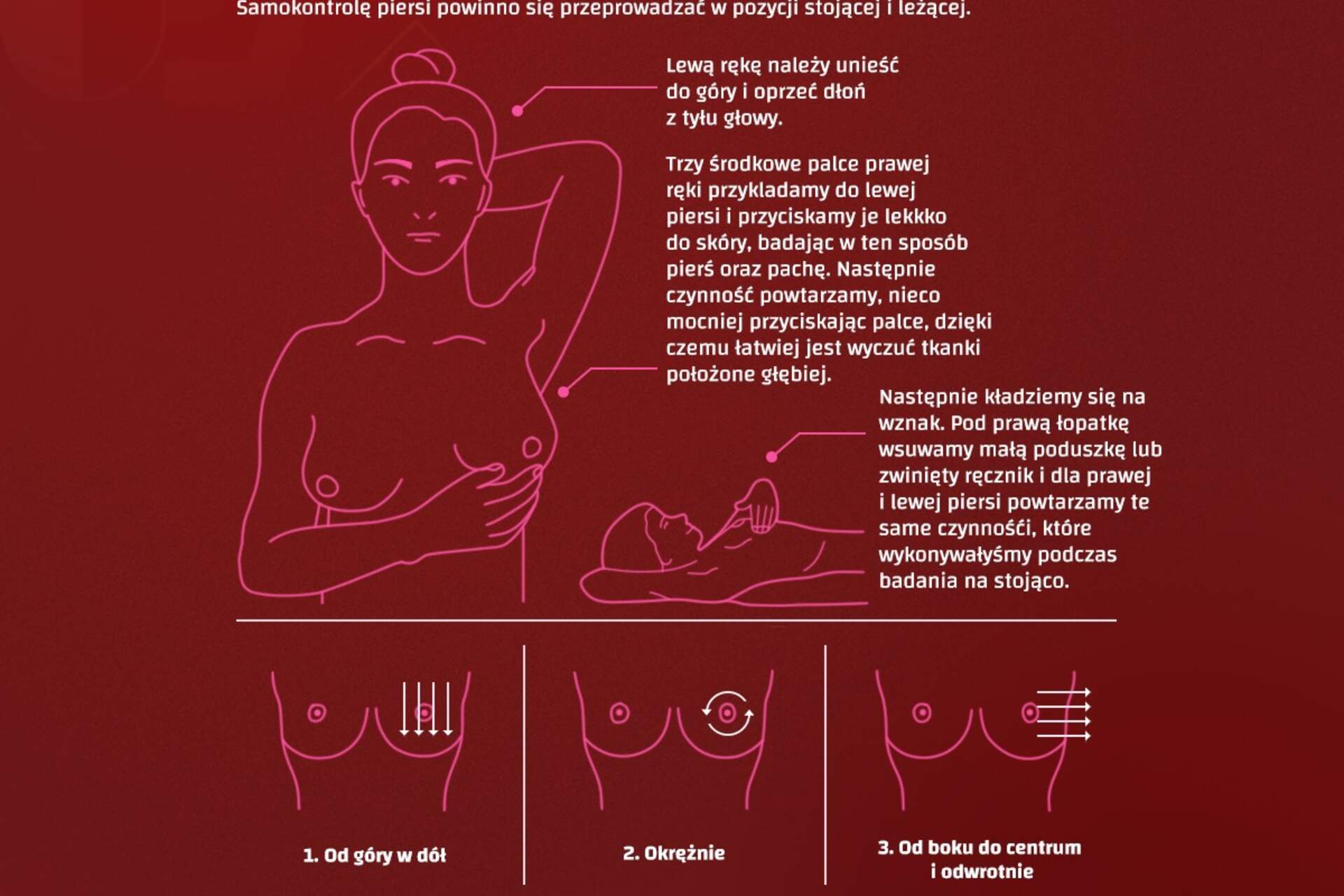 Samokontrolę piersi powinno się przeprowadzać w pozycji stojącej i leżącej.

Lewą rękę należy unieść do góry i oprzeć dłoń z tyłu głowy.

Trzy środkowe palce prawej ręki przykladamy do lewej piersi i przyciskamy je lekkko do skóry, badając w ten sposób pierś oraz pachę. Następnie czynność powtarzamy, nieco mocniej przyciskając palce, dzięki czemu łatwiej jest wyczuć tkanki położone głębiej.

Następnie kładziemy się na wznak. Pod prawą łopatkę wsuwamy małą poduszkę lub zwinięty ręcznik i dla prawej i lewej piersi powtarzamy te same czynnośći, które wykonywałyśmy podczas badania na stojąco.

1. Od góry w dół

2. Okrężnie

3. Od boku do centrum i odwrotnie